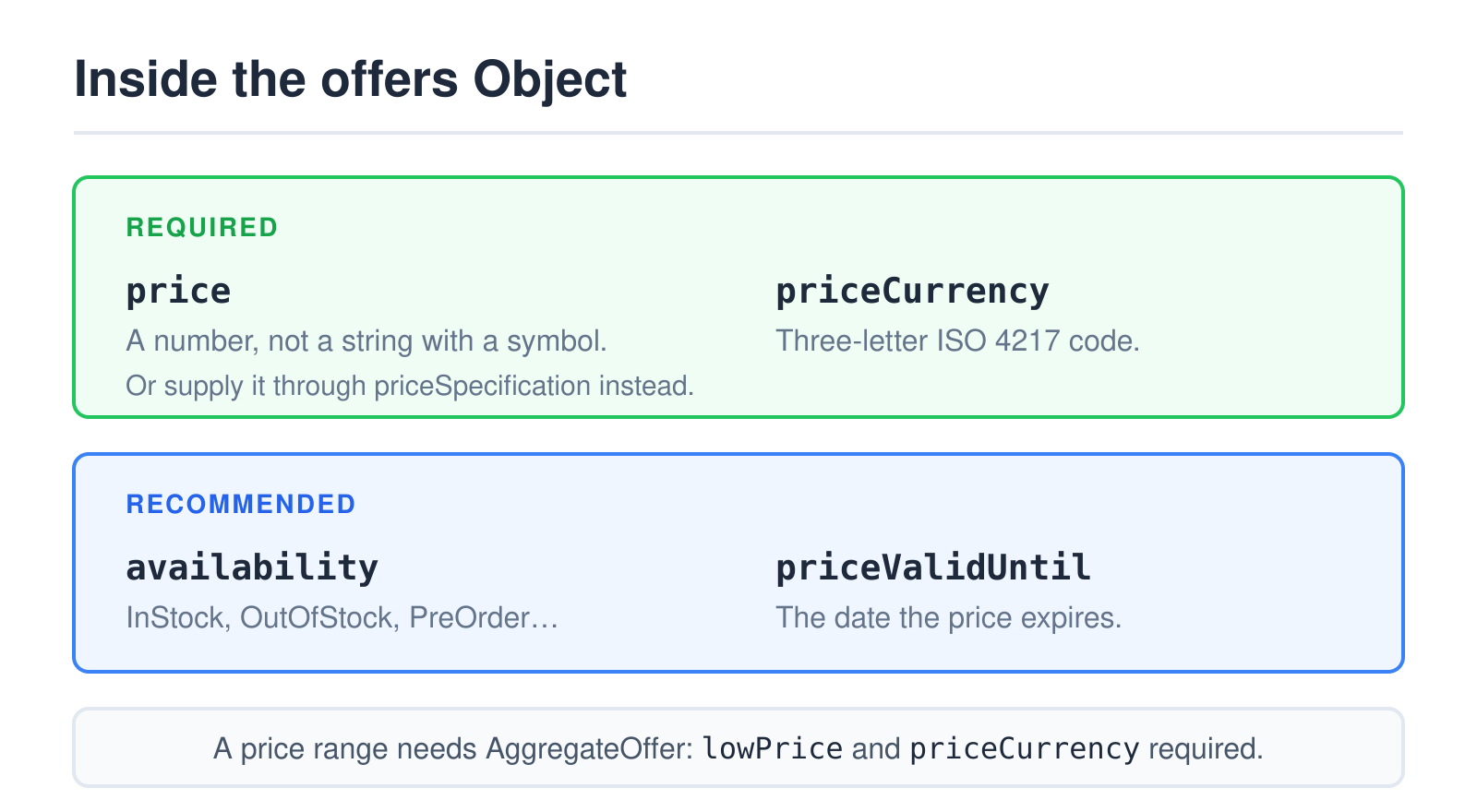 Inside the offers Object

REQUIRED

price
A number, not a string with a symbol.
Or supply it through priceSpecification instead.

priceCurrency
Three-letter ISO 4217 code.

RECOMMENDED

availability
InStock, OutOfStock, PreOrder…

priceValidUntil
The date the price expires.

A price range needs AggregateOffer: lowPrice and priceCurrency required.